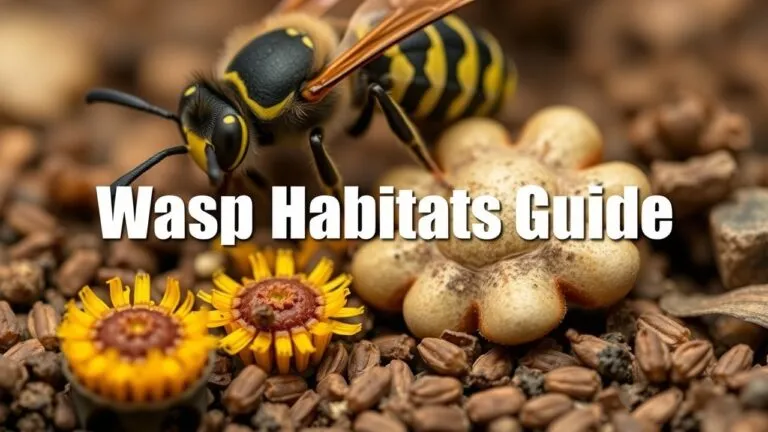 Wasp Habitats Guide