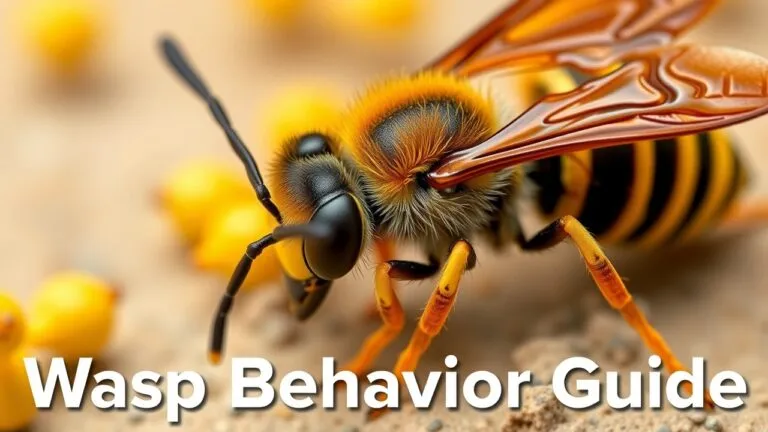 Wasp Behavior Guide