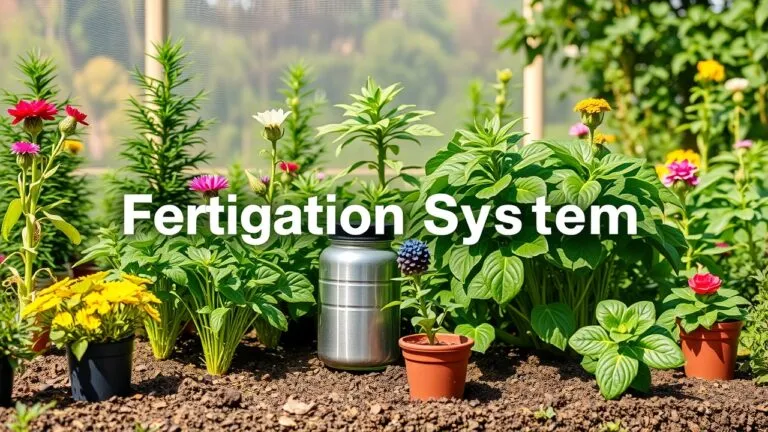 Fertigation System