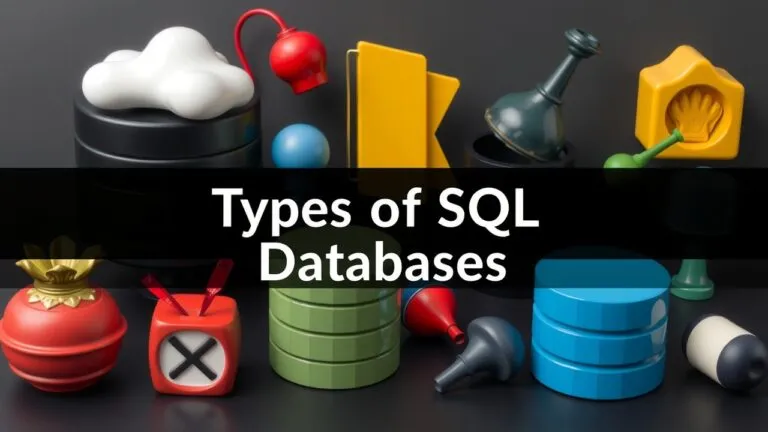 Types of SQL Databases