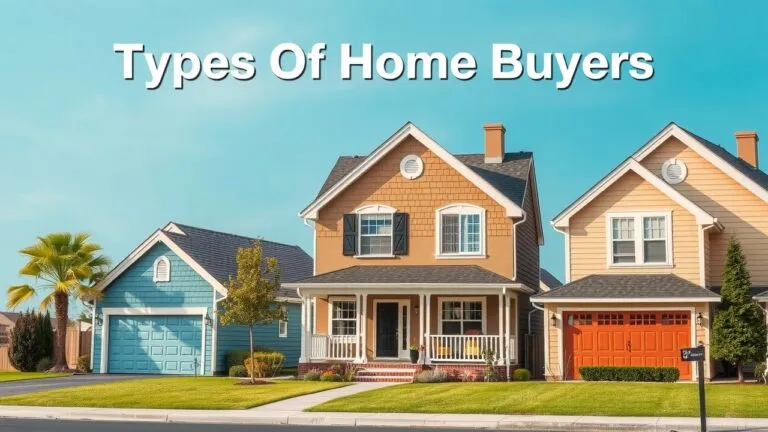 Types Of Home Buyers